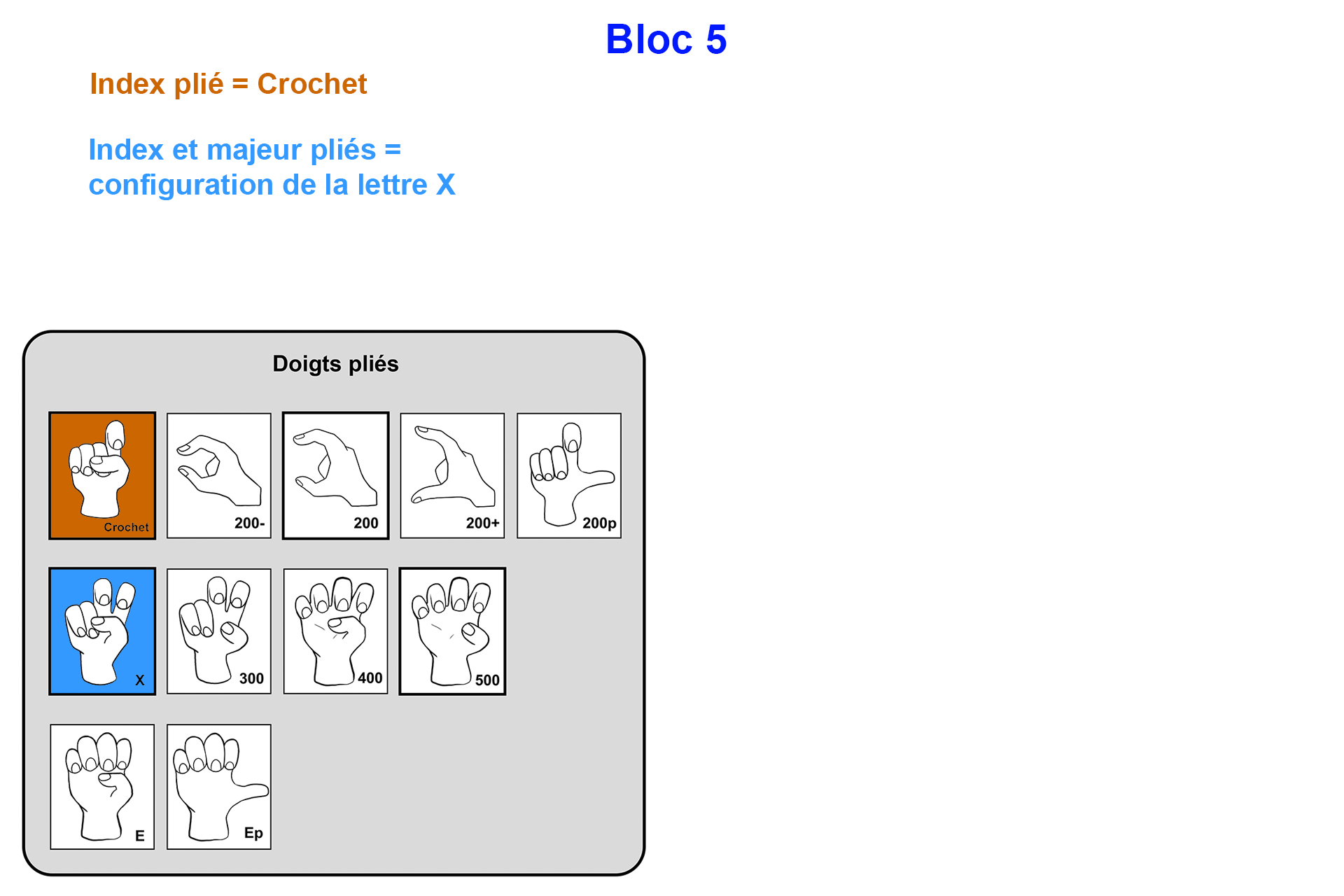 Bloc 5

Index plié = Crochet

Index et majeur pliés = configuration de la lettre X

Doigts pliés

Crochet
200-
200
200+
200p
X
300
400
500
E
Ep