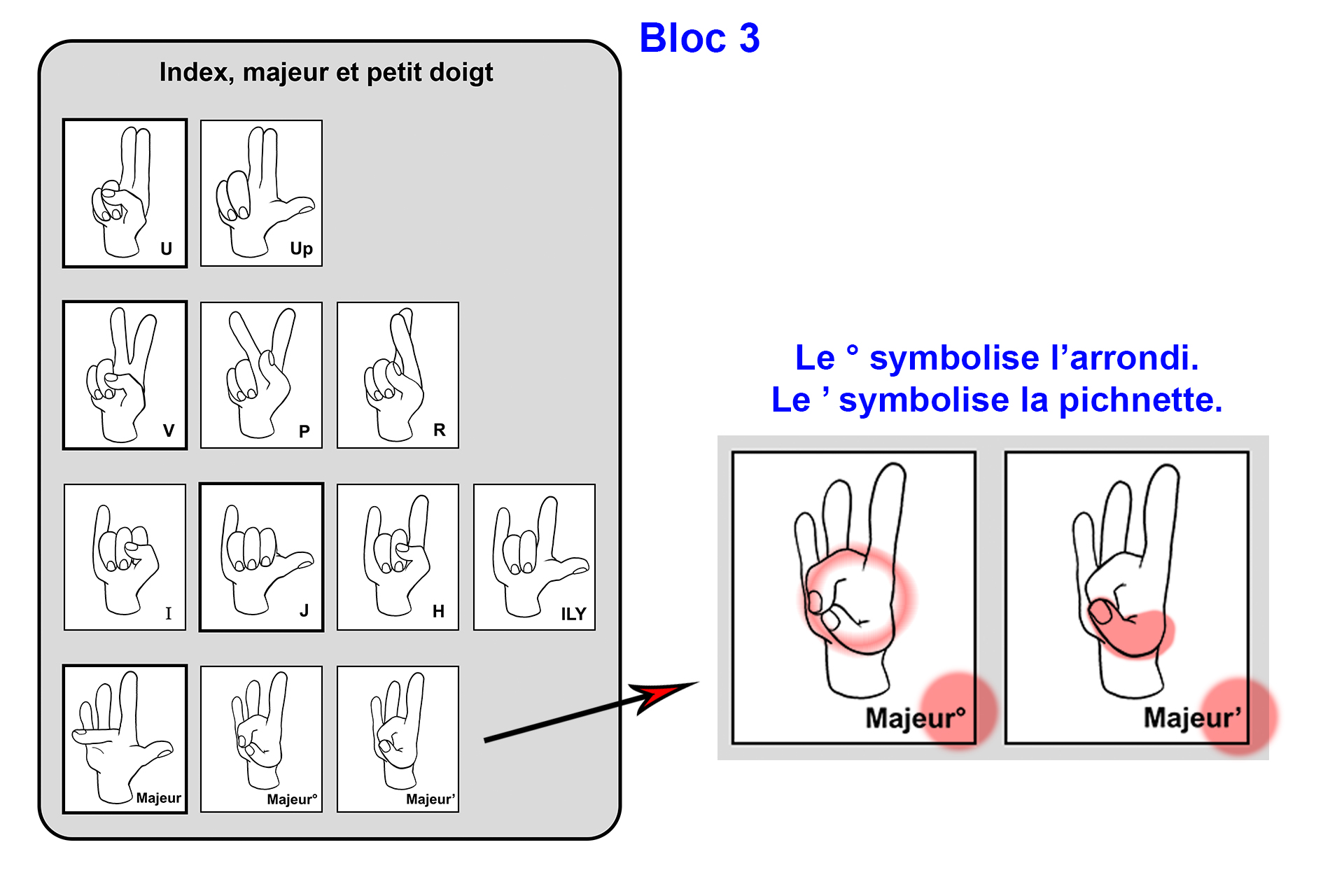 Bloc 3

Index, majeur et petit doigt

U
Up

V
P
R

I
J
H
ILY

Majeur
Majeur°
Majeur’

Le ° symbolise l’arrondi.
Le ’ symbolise la pichnette.

Majeur°
Majeur’